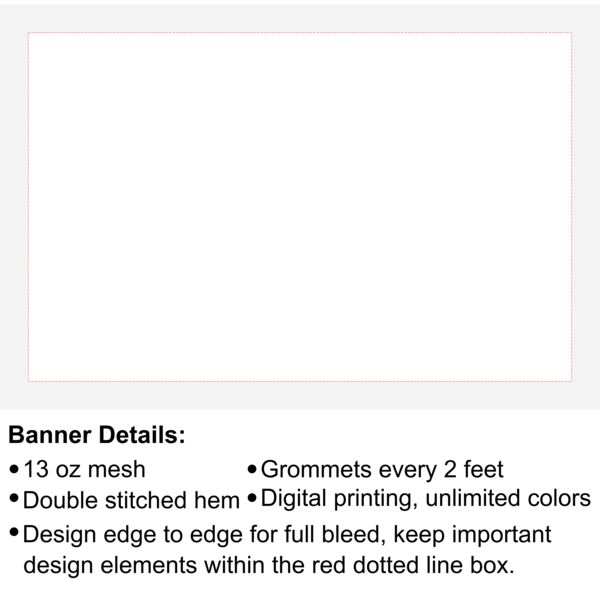 Banner Details:

• 13 oz mesh
• Double stitched hem

• Grommets every 2 feet
• Digital printing, unlimited colors

• Design edge to edge for full bleed, keep important design elements within the red dotted line box.